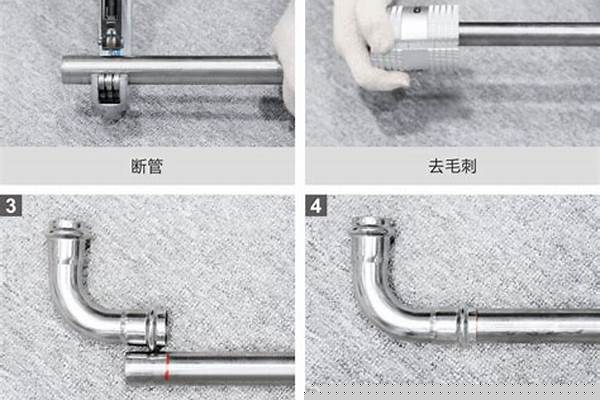 断管

去毛刺

3

4